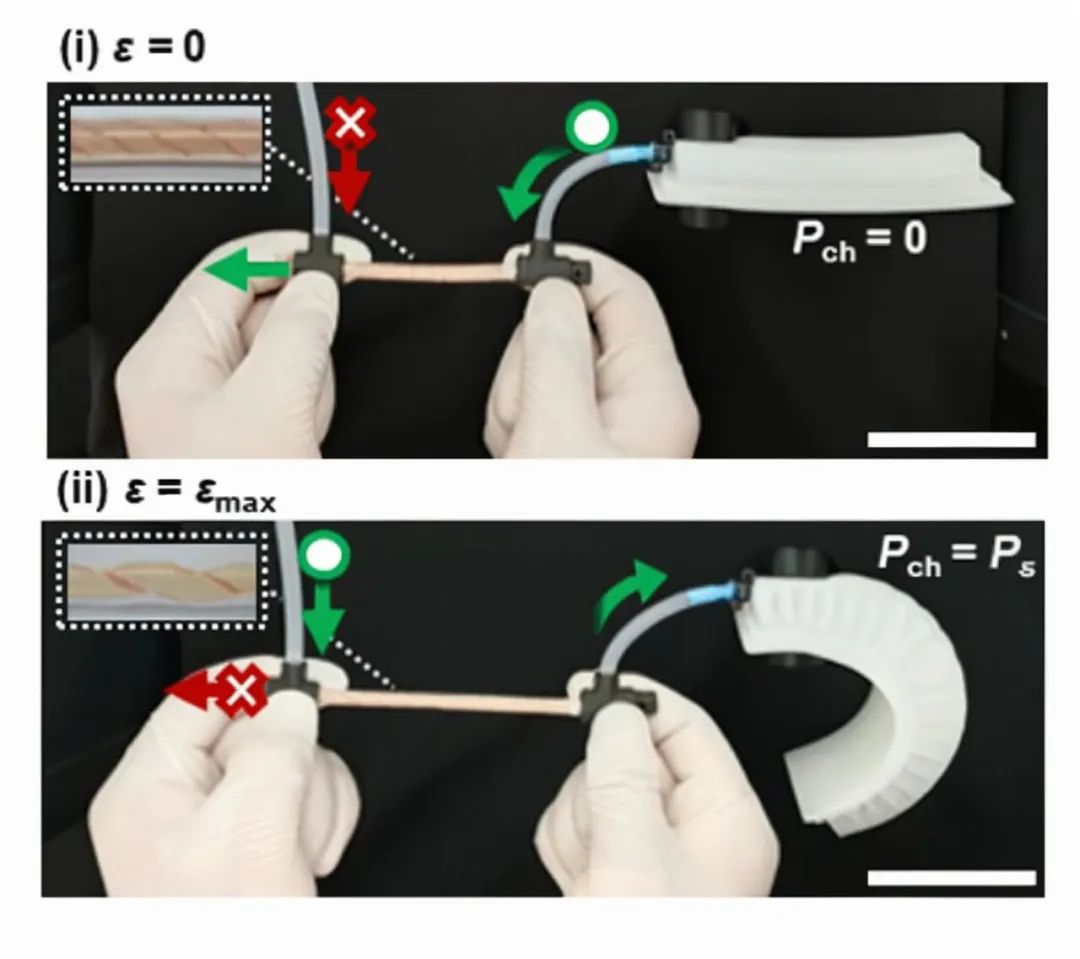 (i) $\varepsilon = 0$

$P_{ch} = 0$

(ii) $\varepsilon = \varepsilon_{max}$

$P_{ch} = P_s$